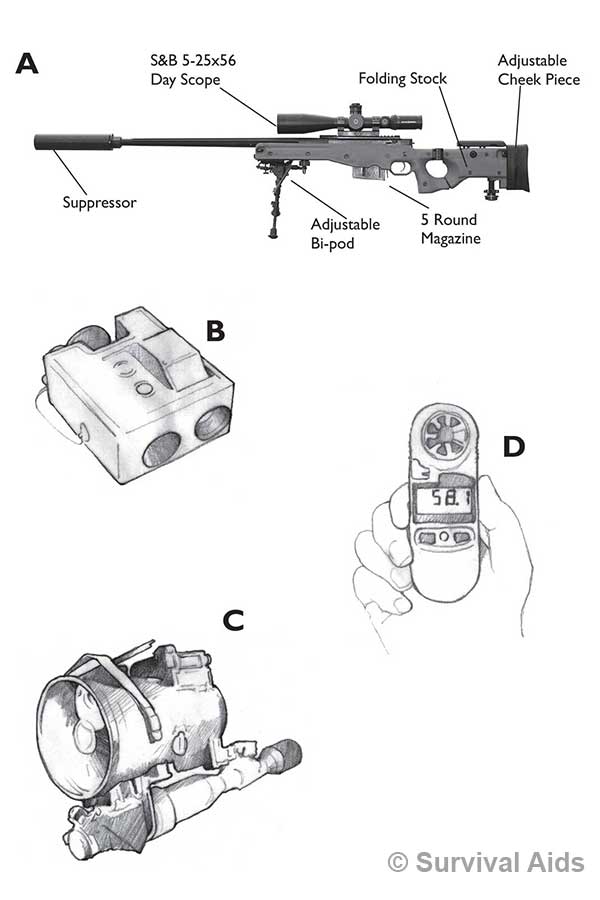 A

S&B 5-25x56 Day Scope

Folding Stock

Adjustable Cheek Piece

Suppressor

Adjustable Bi-pod

5 Round Magazine

B

D

58.1

C

© Survival Aids